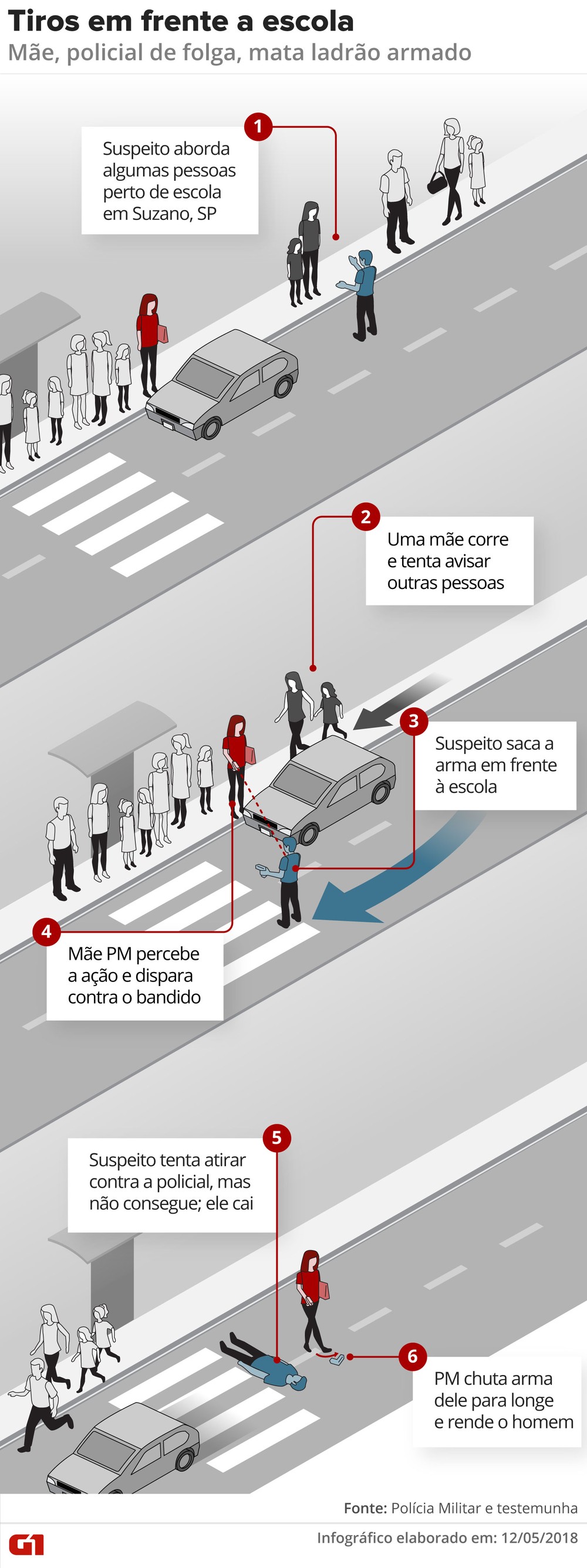 Tiros em frente a escola
Mãe, policial de folga, mata ladrão armado

1
Suspeito aborda algumas pessoas perto de escola em Suzano, SP

2
Uma mãe corre e tenta avisar outras pessoas

3
Suspeito saca a arma em frente à escola

4
Mãe PM percebe a ação e dispara contra o bandido

5
Suspeito tenta atirar contra a policial, mas não consegue; ele cai

6
PM chuta arma dele para longe e rende o homem

Fonte: Polícia Militar e testemunha

G1

Infográfico elaborado em: 12/05/2018